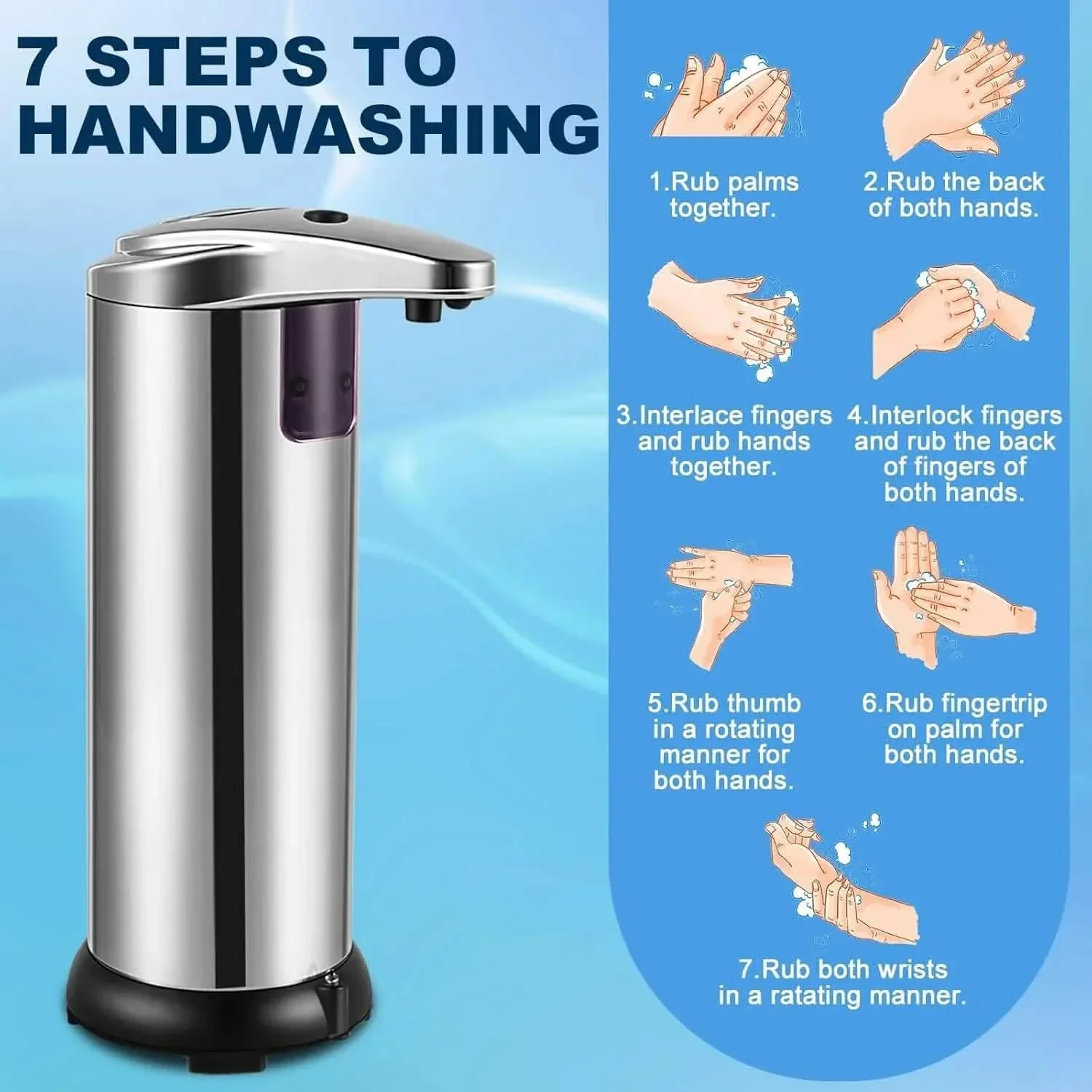 7 STEPS TO HANDWASHING

1.Rub palms together.

2.Rub the back of both hands.

3.Interlace fingers and rub hands together.

4.Interlock fingers and rub the back of fingers of both hands.

5.Rub thumb in a rotating manner for both hands.

6.Rub fingertrip on palm for both hands.

7.Rub both wrists in a ratating manner.